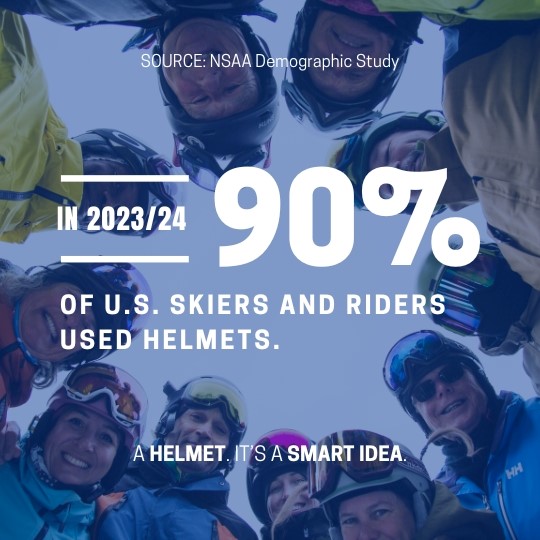 SOURCE: NSAA Demographic Study

IN 2023/24 90%

OF U.S. SKIERS AND RIDERS USED HELMETS.

A HELMET. IT'S A SMART IDEA.

HH